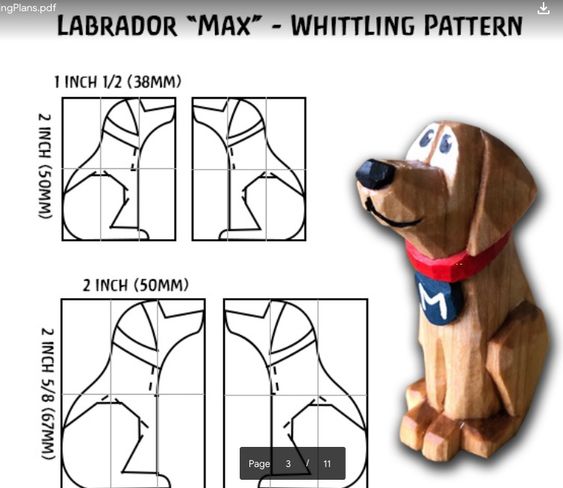 ngPlans.pdf

LABRADOR "MAX" - WHITTLING PATTERN

1 INCH 1/2 (38MM)

2 INCH (50MM)

2 INCH (50MM)

2 INCH 5/8 (67MM)

M

Page 3 / 11